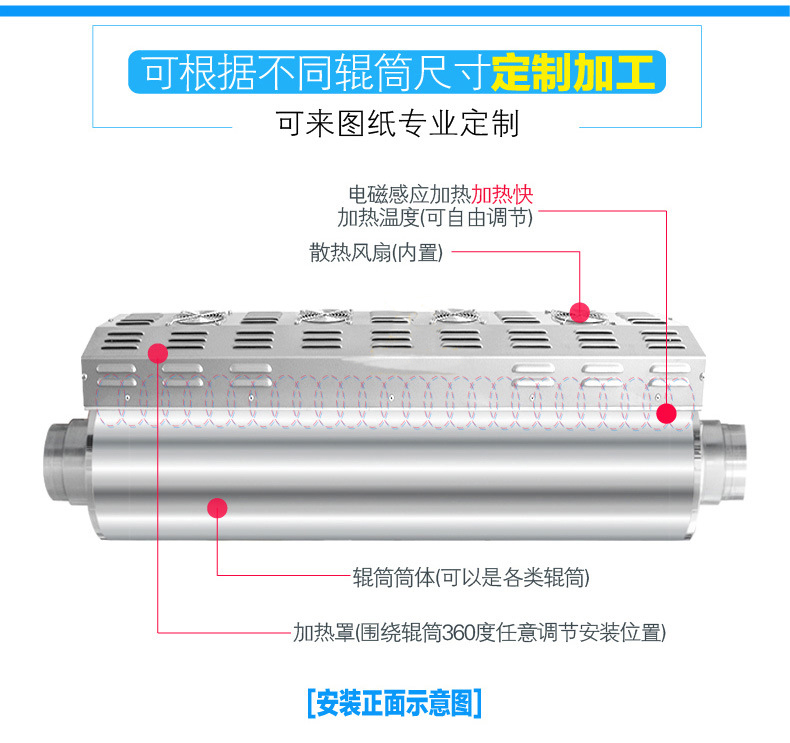 可根据不同辊筒尺寸定制加工

可来图纸专业定制

电磁感应加热加热快
加热温度(可自由调节)

散热风扇(内置)

辊筒筒体(可以是各类辊筒)

加热罩(围绕辊筒360度任意调节安装位置)

[安装正面示意图]